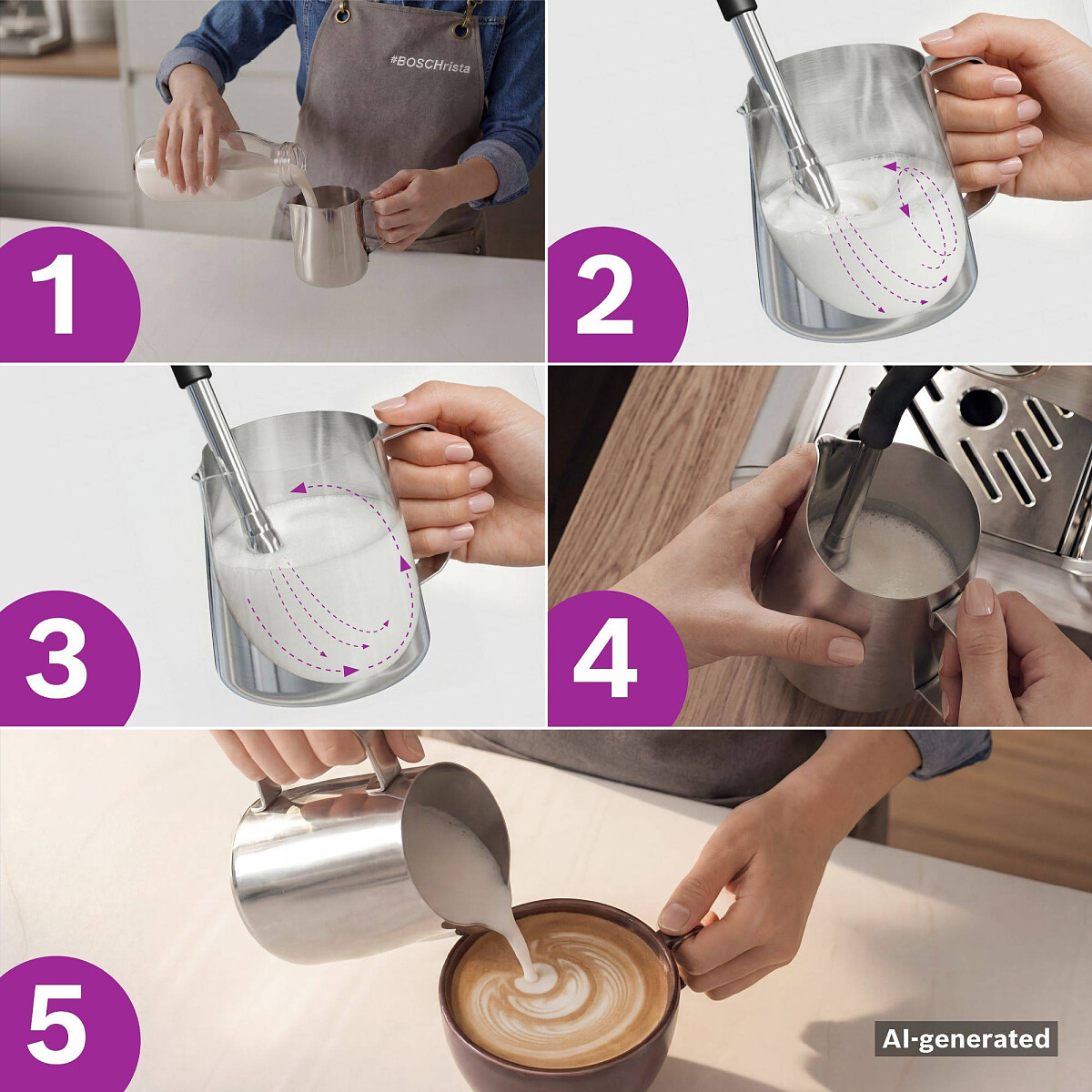 #BOSCHrista

1

2

3

4

5

AI-generated